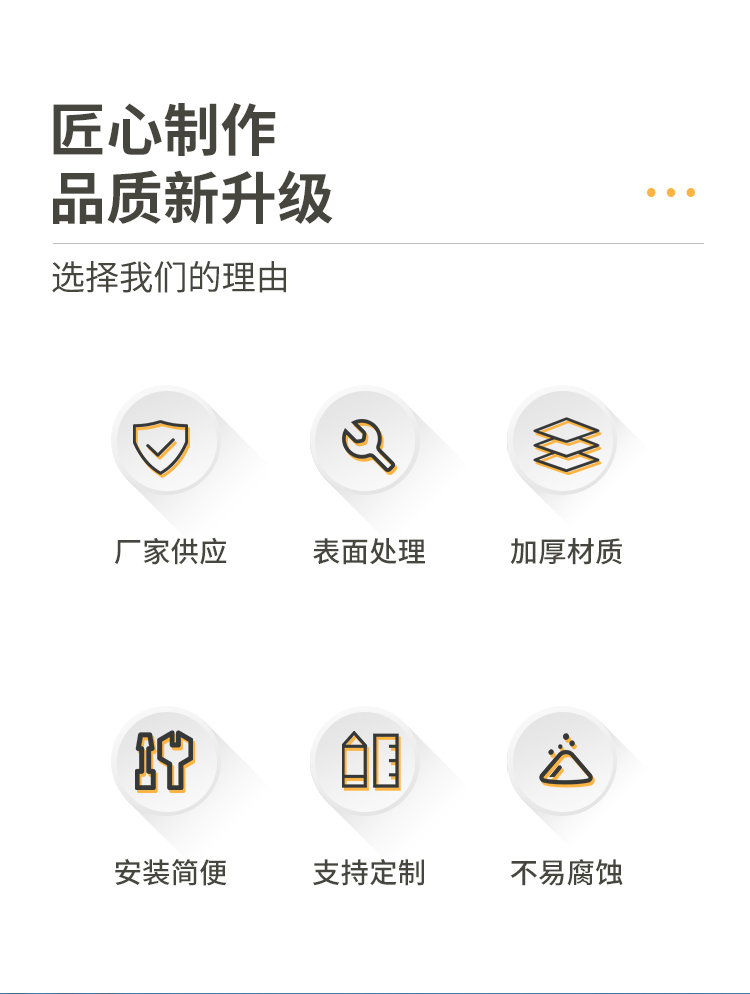 匠心制作
品质新升级

选择我们的理由

厂家供应

表面处理

加厚材质

安装简便

支持定制

不易腐蚀